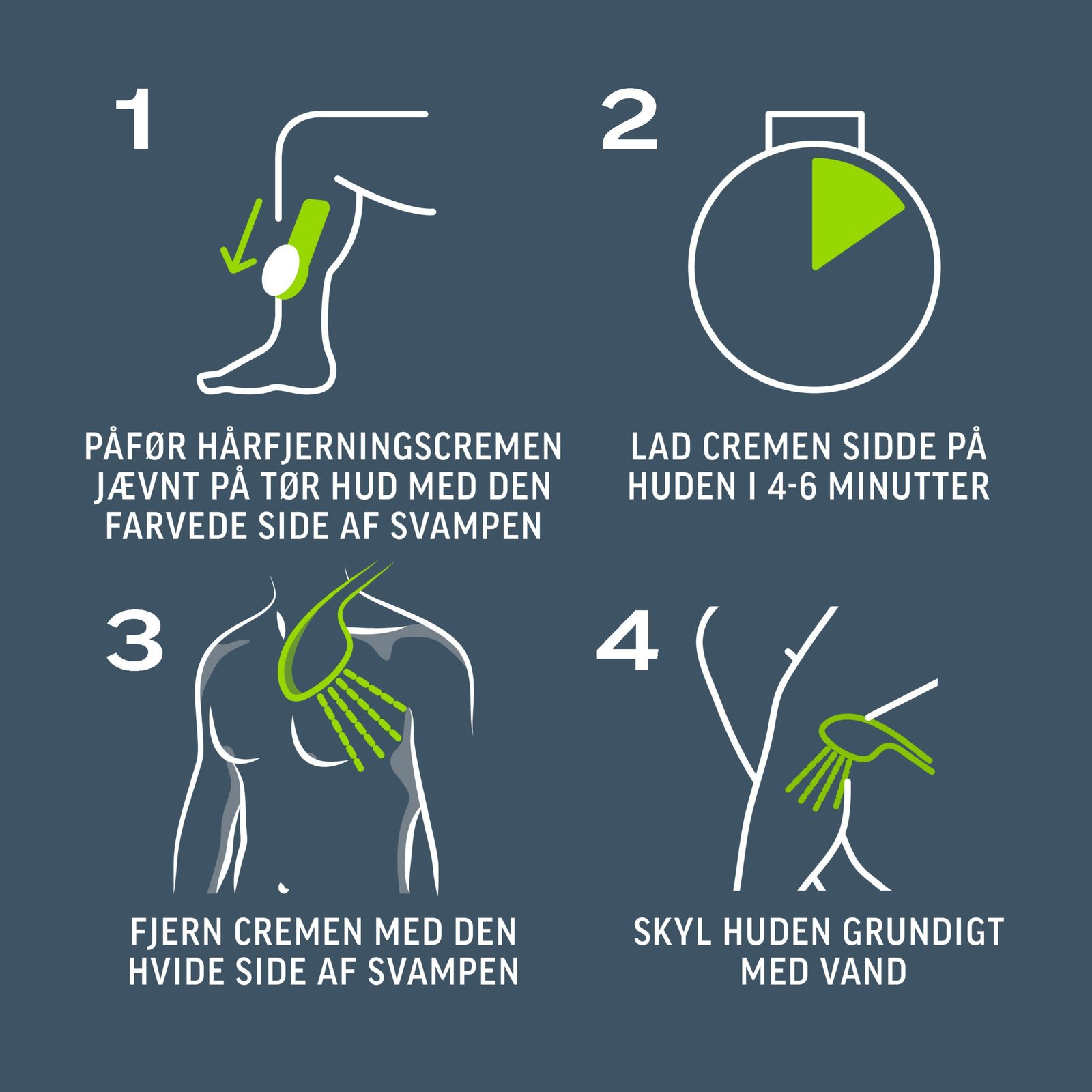 1

PÅFØR HÅRFJERNINGSCREMEN JÆVNT PÅ TØR HUD MED DEN FARVEDE SIDE AF SVAMPEN

2

LAD CREMEN SIDDE PÅ HUDEN I 4-6 MINUTTER

3

FJERN CREMEN MED DEN HVIDE SIDE AF SVAMPEN

4

SKYL HUDEN GRUNDIGT MED VAND